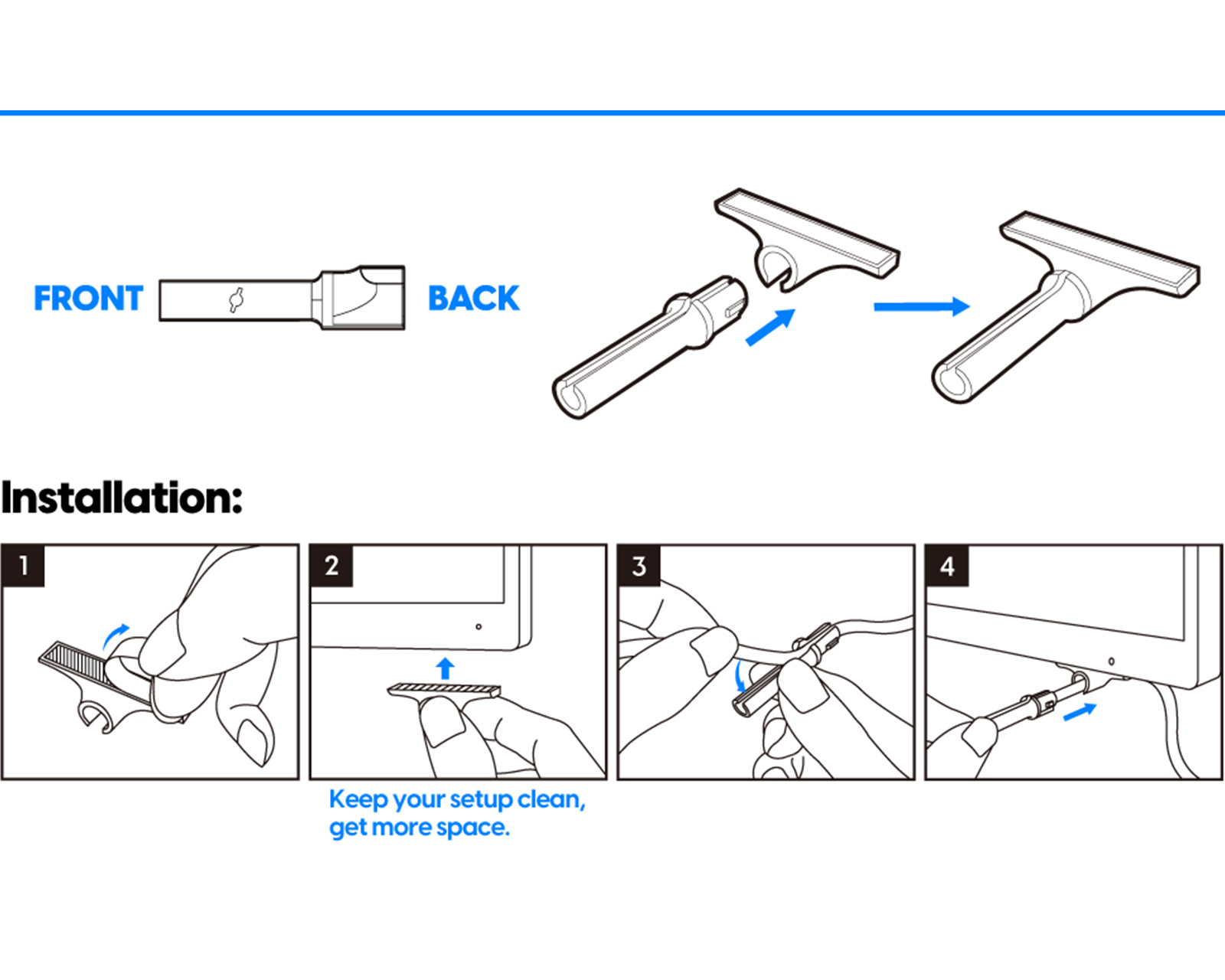 FRONT BACK

Installation:

1

2

3

4

Keep your setup clean, get more space.